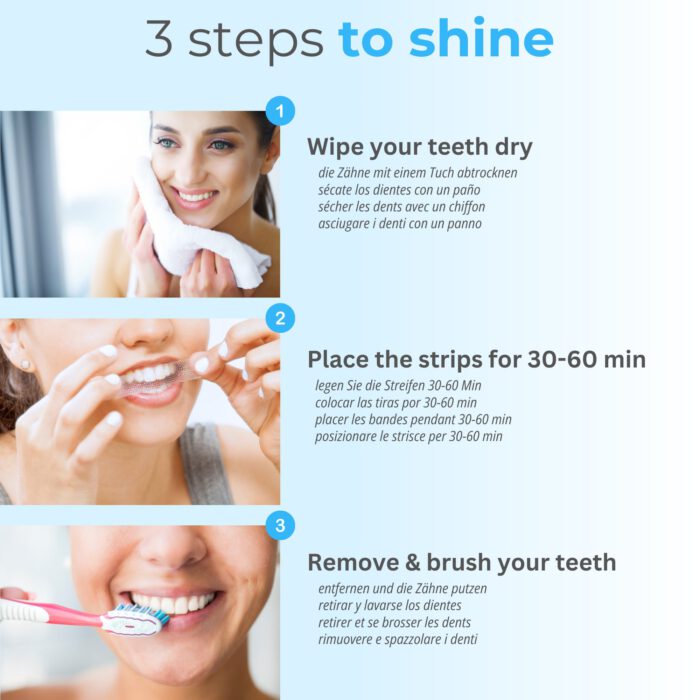 3 steps to shine

1

Wipe your teeth dry

die Zähne mit einem Tuch abtrocknen
sécate los dientes con un paño
sécher les dents avec un chiffon
asciugare i denti con un panno

2

Place the strips for 30-60 min

legen Sie die Streifen 30-60 Min
colocar las tiras por 30-60 min
placer les bandes pendant 30-60 min
posizionare le strisce per 30-60 min

3

Remove & brush your teeth

entfernen und die Zähne putzen
retirar y lavarse los dientes
retirer et se brosser les dents
rimuovere e spazzolare i denti